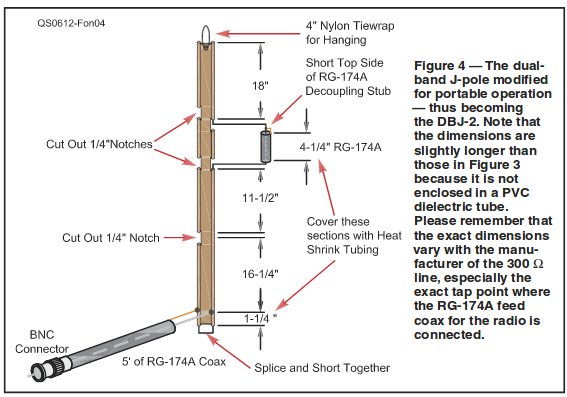 QS0612-Fon04

4" Nylon Tiewrap for Hanging

Short Top Side of RG-174A Decoupling Stub

18"

Cut Out 1/4"Notches

4-1/4" RG-174A

11-1/2"

Cut Out 1/4" Notch

Cover these sections with Heat Shrink Tubing

16-1/4"

1-1/4 "

BNC Connector

5' of RG-174A Coax

Splice and Short Together

Figure 4 — The dual-band J-pole modified for portable operation — thus becoming the DBJ-2. Note that the dimensions are slightly longer than those in Figure 3 because it is not enclosed in a PVC dielectric tube. Please remember that the exact dimensions vary with the manufacturer of the 300 $\Omega$ line, especially the exact tap point where the RG-174A feed coax for the radio is connected.